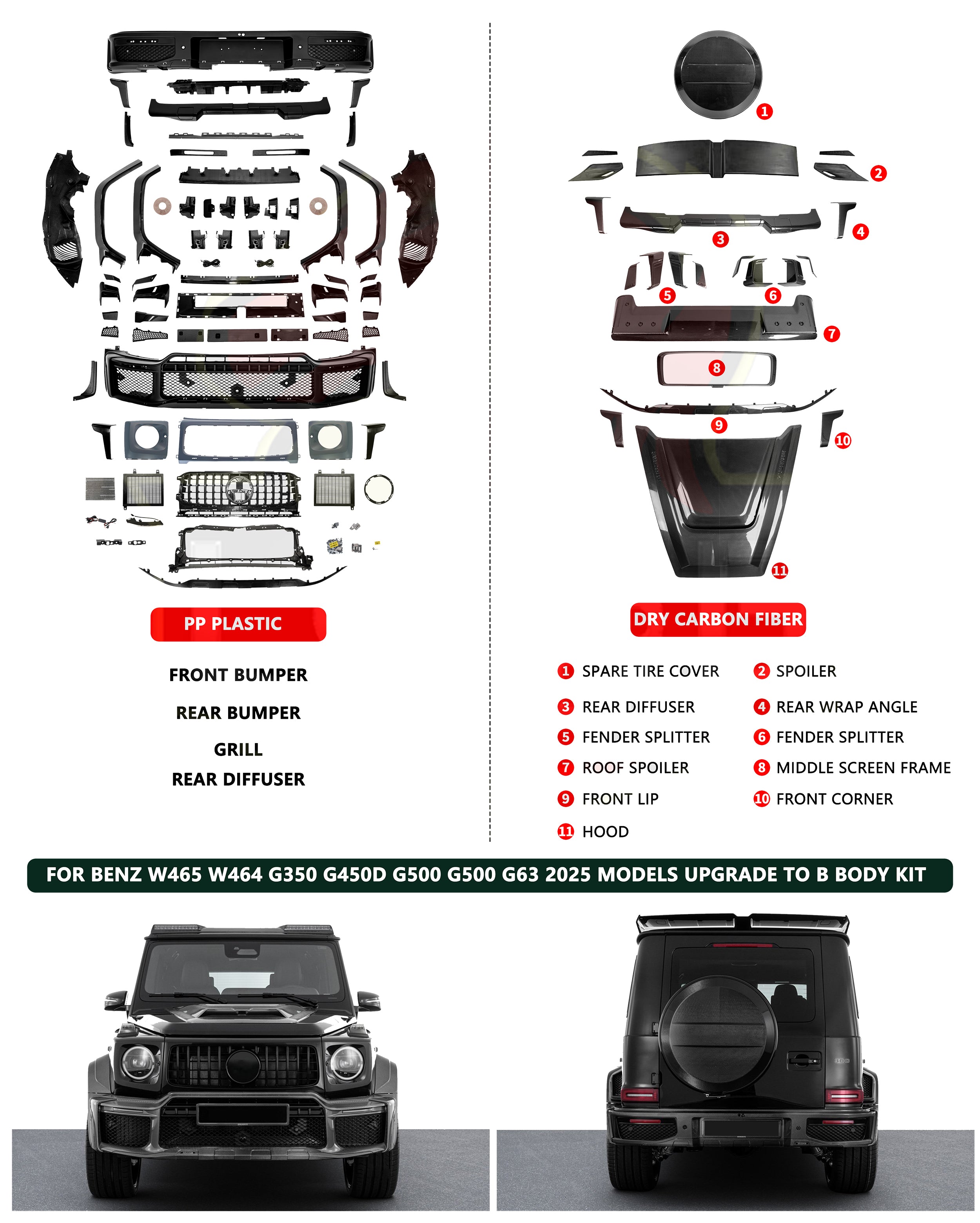 1
2
3
4
5
6
7
8
9
10
11

PP PLASTIC

FRONT BUMPER

REAR BUMPER

GRILL

REAR DIFFUSER

DRY CARBON FIBER

1 SPARE TIRE COVER
2 SPOILER
3 REAR DIFFUSER
4 REAR WRAP ANGLE
5 FENDER SPLITTER
6 FENDER SPLITTER
7 ROOF SPOILER
8 MIDDLE SCREEN FRAME
9 FRONT LIP
10 FRONT CORNER
11 HOOD

FOR BENZ W465 W464 G350 G450D G500 G500 G63 2025 MODELS UPGRADE TO B BODY KIT