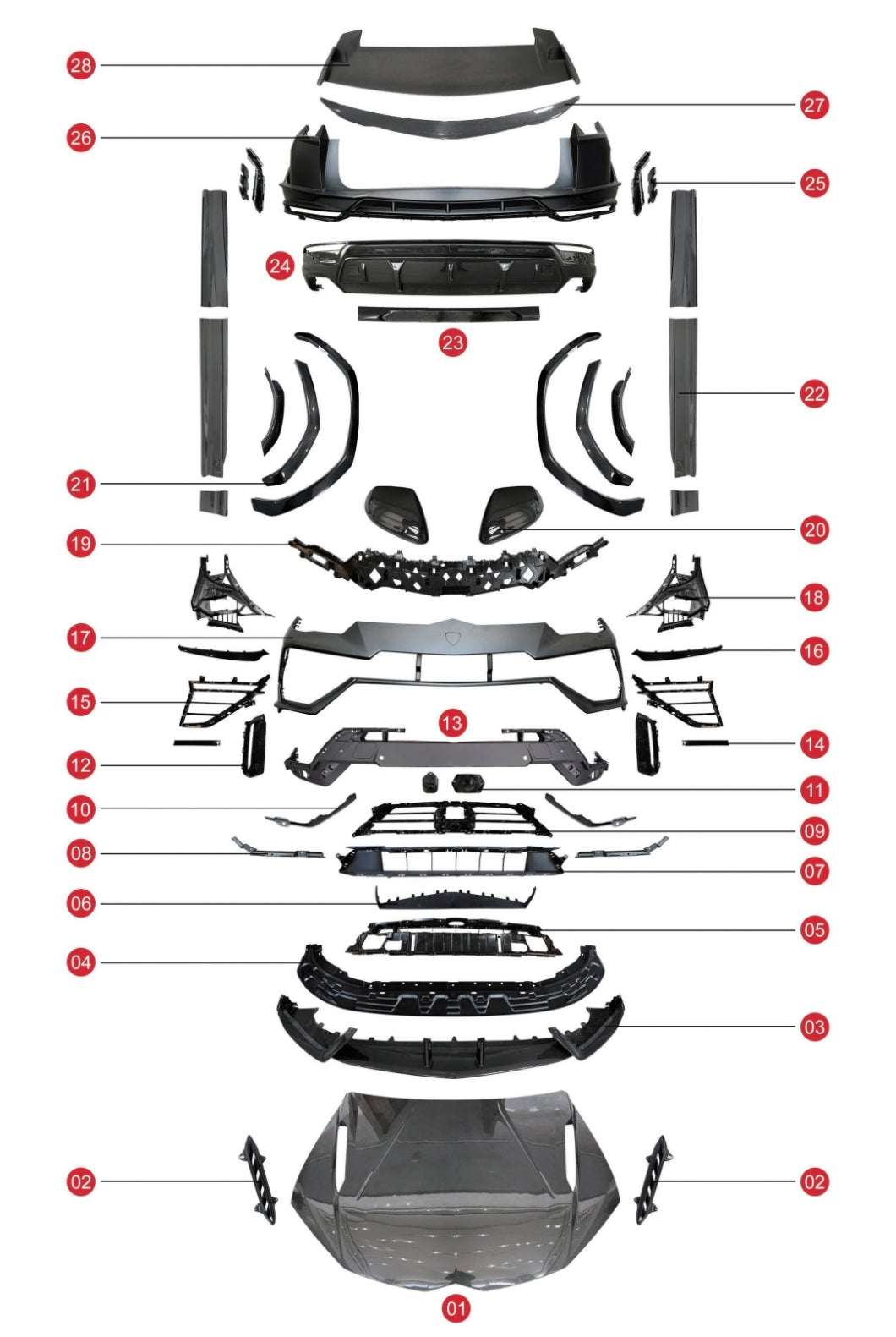 28
27
26
25
24
23
22
21
20
19
18
17
16
15
13
14
12
11
10
09
08
07
06
05
04
03
02
02
01