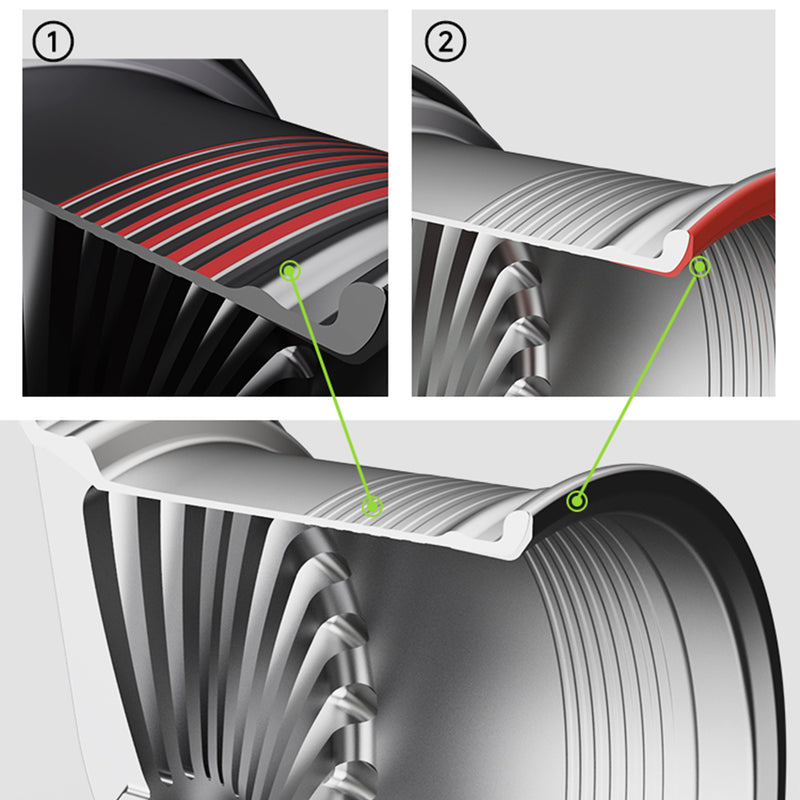 ①

②