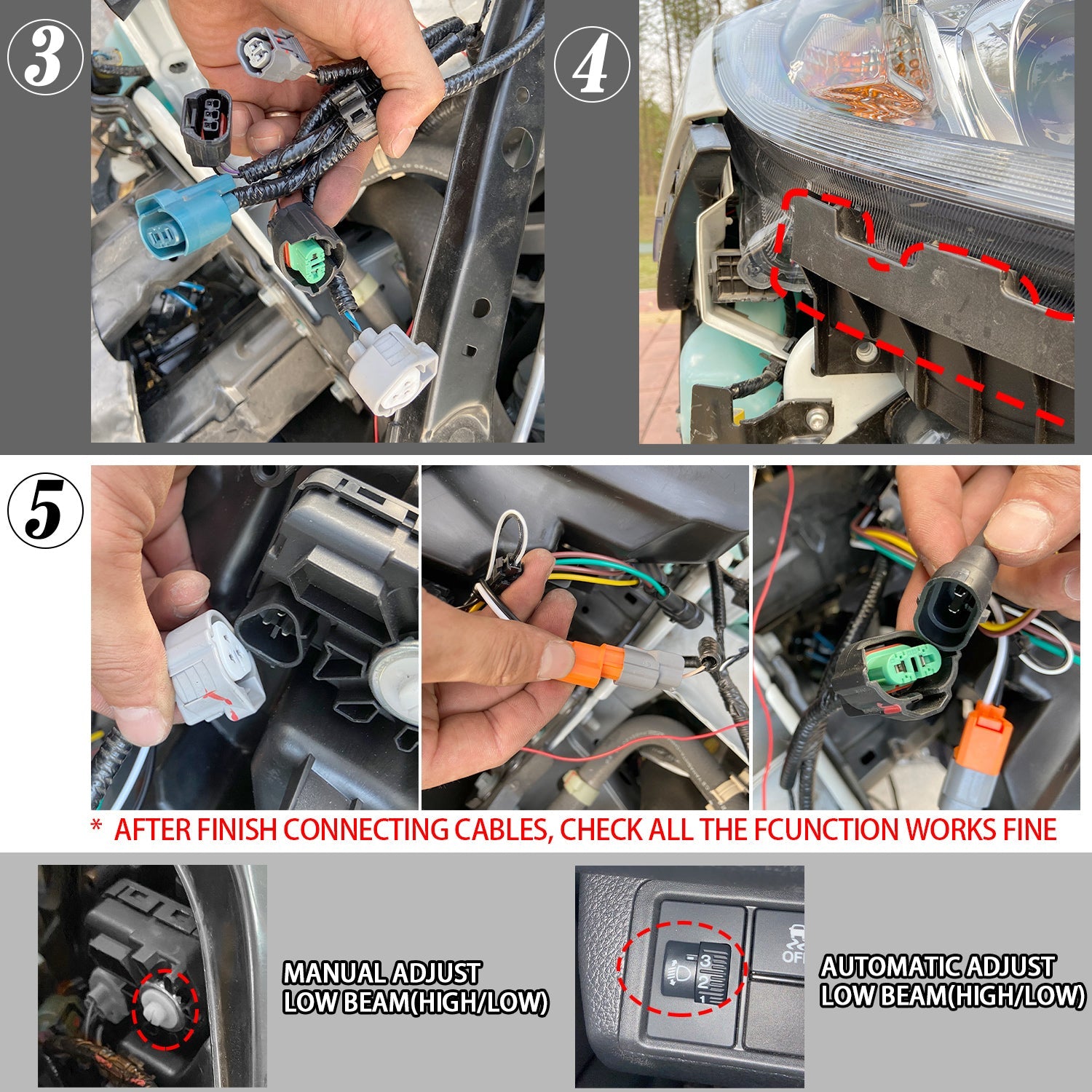 3

4

5

* AFTER FINISH CONNECTING CABLES, CHECK ALL THE FCUNCTION WORKS FINE

MANUAL ADJUST LOW BEAM(HIGH/LOW)

3 2 1

OFF

AUTOMATIC ADJUST LOW BEAM(HIGH/LOW)